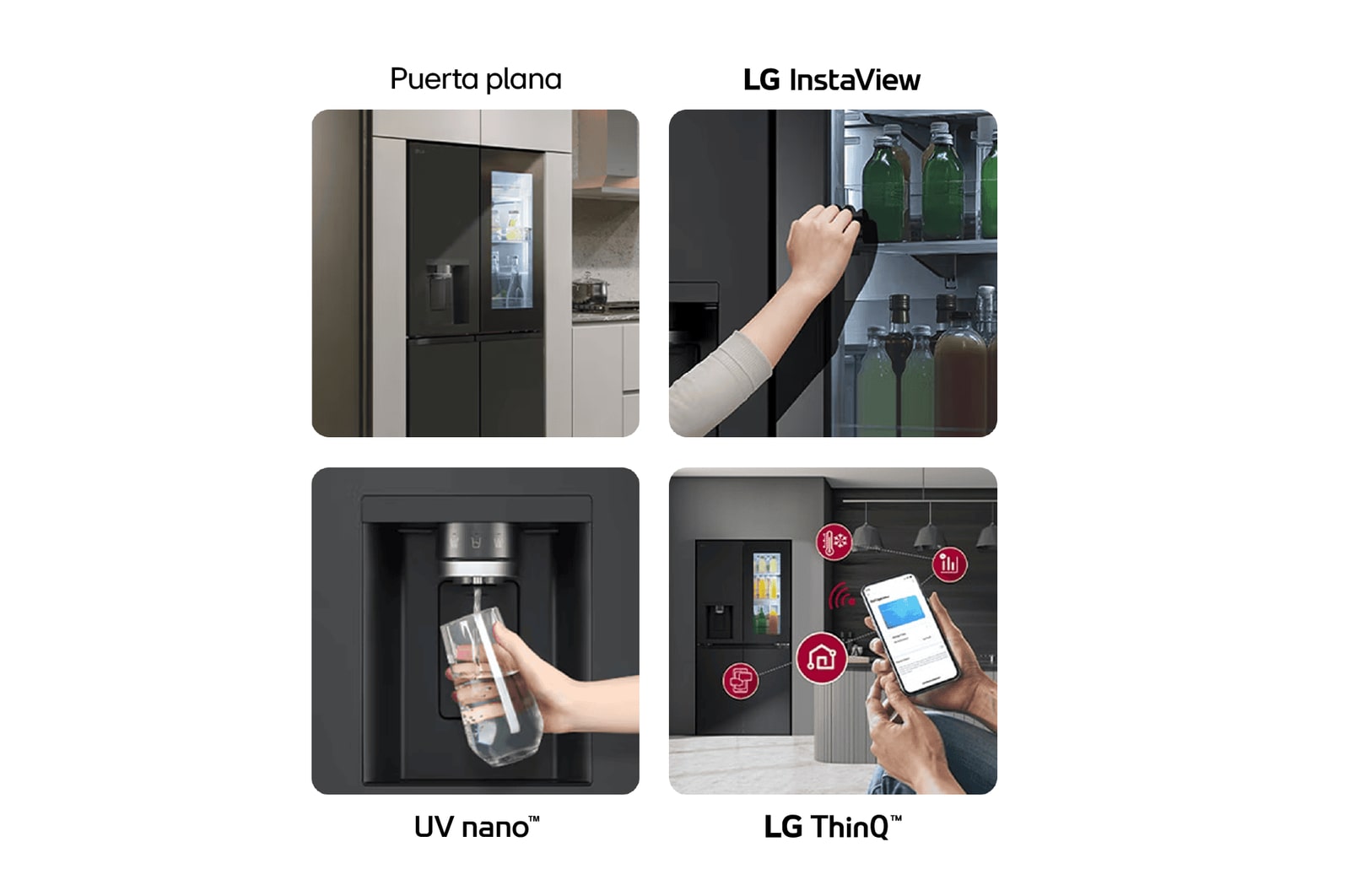 Puerta plana

LG InstaView

UV nano™

LG ThinQ™